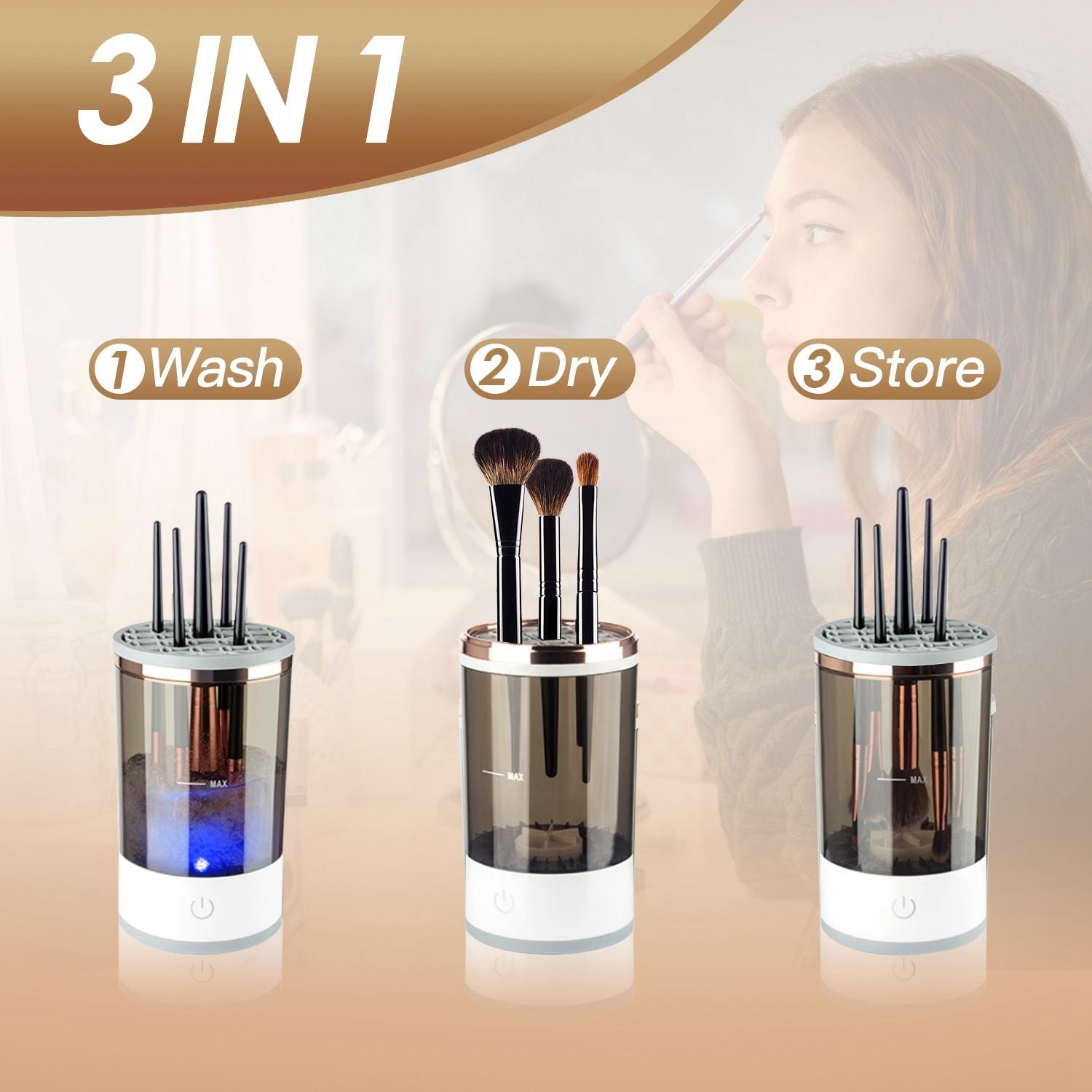 3 IN 1

1 Wash

2 Dry

3 Store

MAX

MAX

MAX